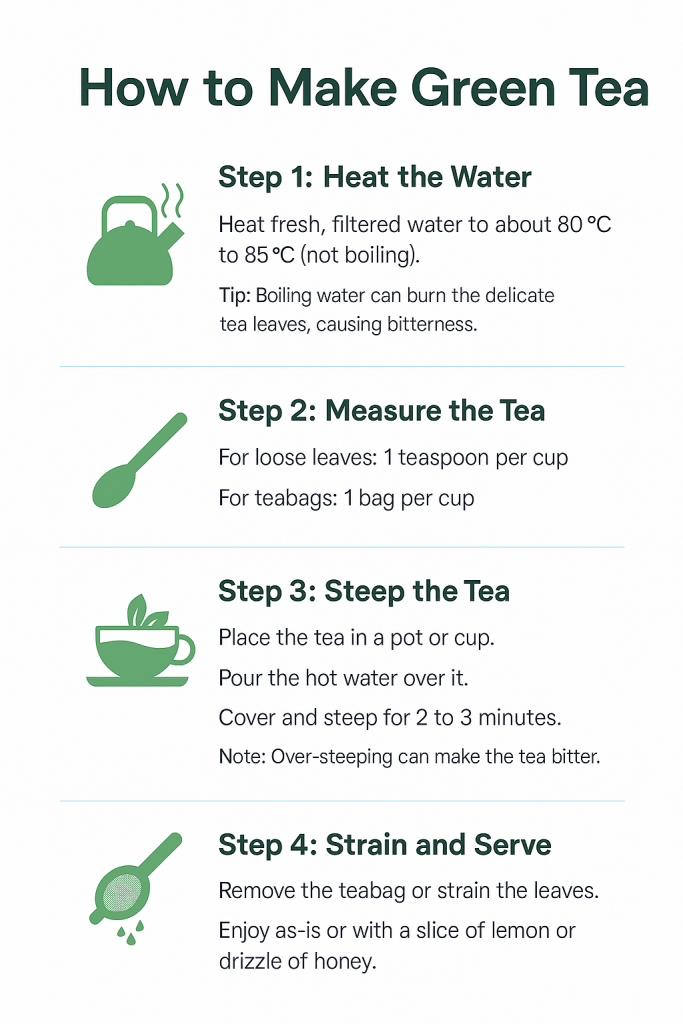 How to Make Green Tea

Step 1: Heat the Water

Heat fresh, filtered water to about 80 °C to 85 °C (not boiling).

Tip: Boiling water can burn the delicate tea leaves, causing bitterness.

Step 2: Measure the Tea

For loose leaves: 1 teaspoon per cup

For teabags: 1 bag per cup

Step 3: Steep the Tea

Place the tea in a pot or cup.

Pour the hot water over it.

Cover and steep for 2 to 3 minutes.

Note: Over-steeping can make the tea bitter.

Step 4: Strain and Serve

Remove the teabag or strain the leaves.

Enjoy as-is or with a slice of lemon or drizzle of honey.